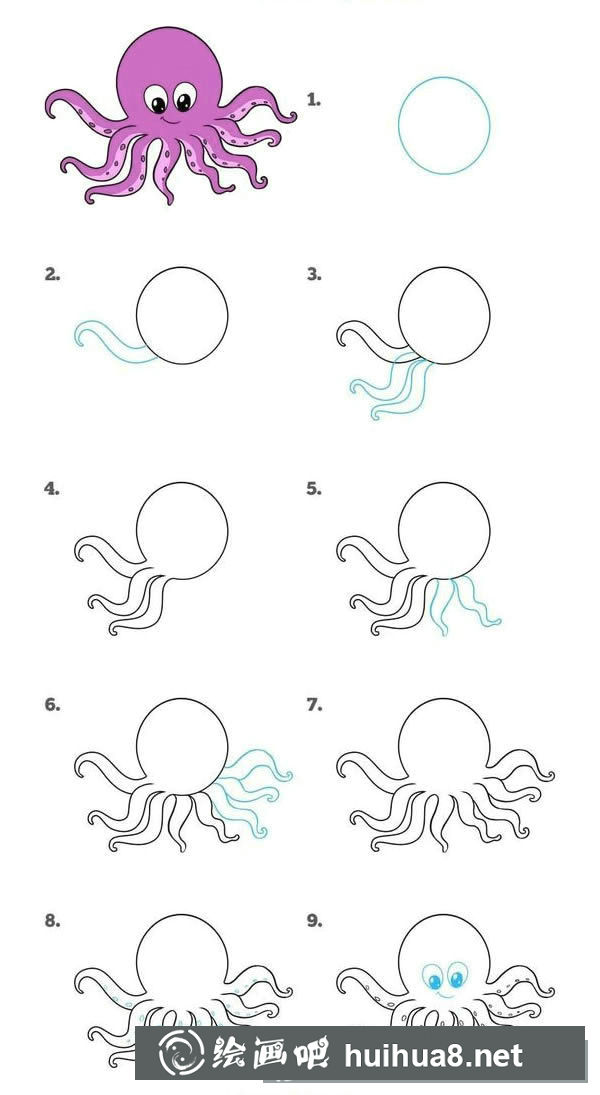 1.

2.

3.

4.

5.

6.

7.

8.

9.

绘画吧 huihua8.net