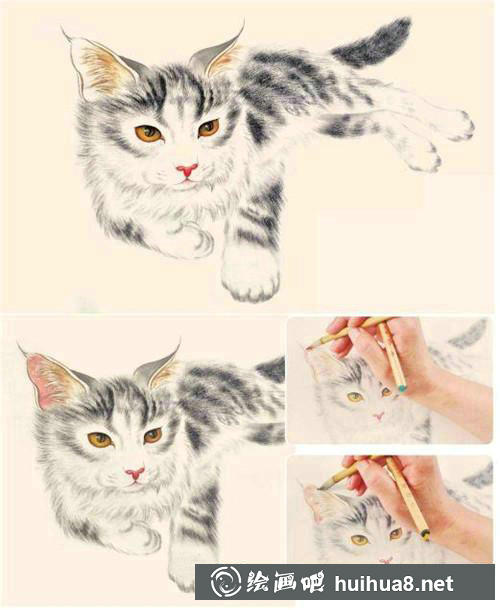 绘画吧 huihua8.net